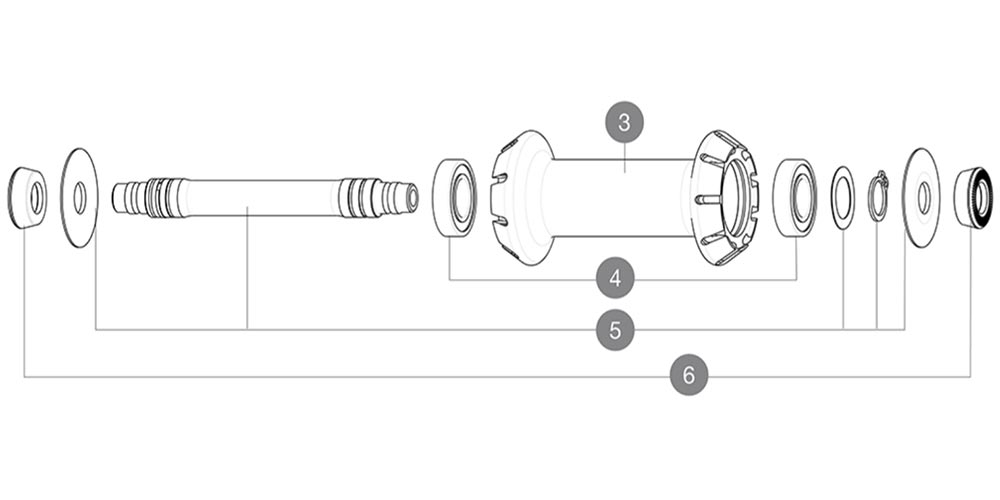 3
4
5
6